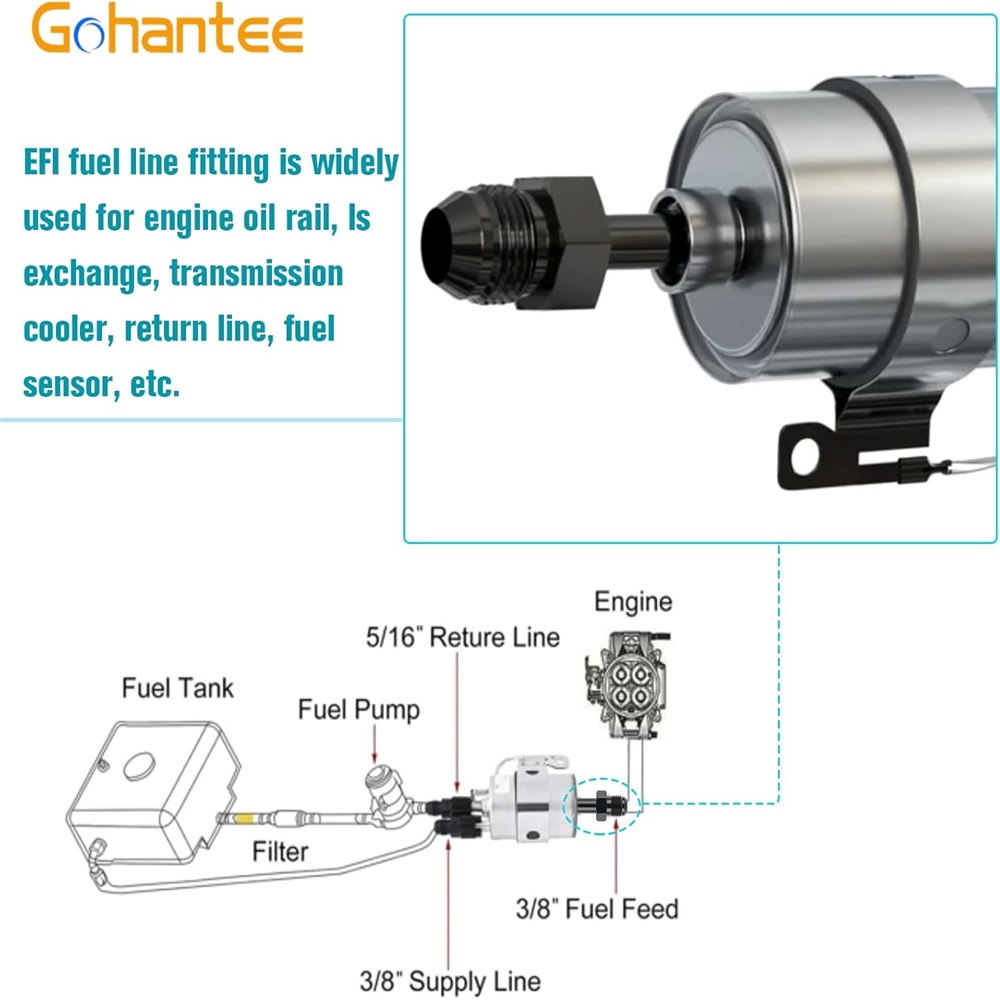 Gohantee

EFI fuel line fitting is widely used for engine oil rail, ls exchange, transmission cooler, return line, fuel sensor, etc.

Engine

5/16" Reture Line

Fuel Tank

Fuel Pump

Filter

3/8" Fuel Feed

3/8" Supply Line