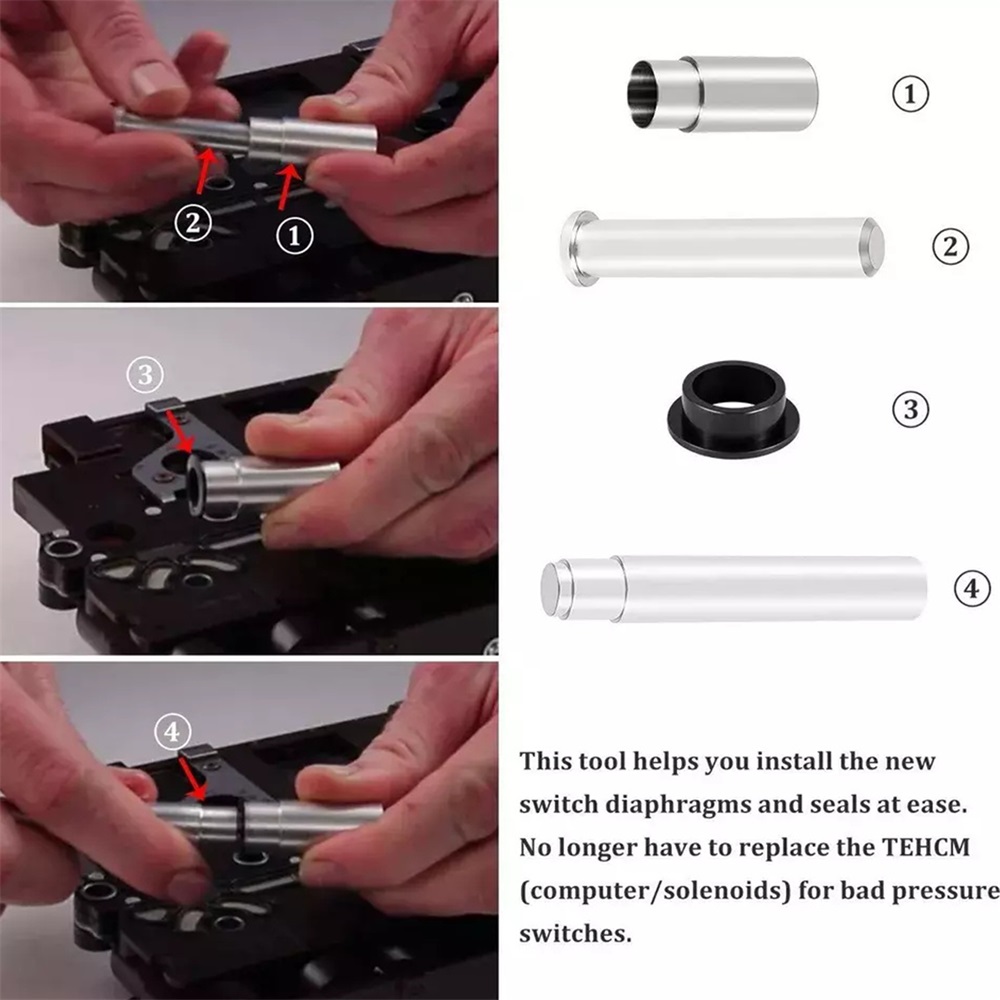 ②
①
③
④
①
②
③
④
This tool helps you install the new switch diaphragms and seals at ease. No longer have to replace the TEHCM (computer/solenoids) for bad pressure switches.