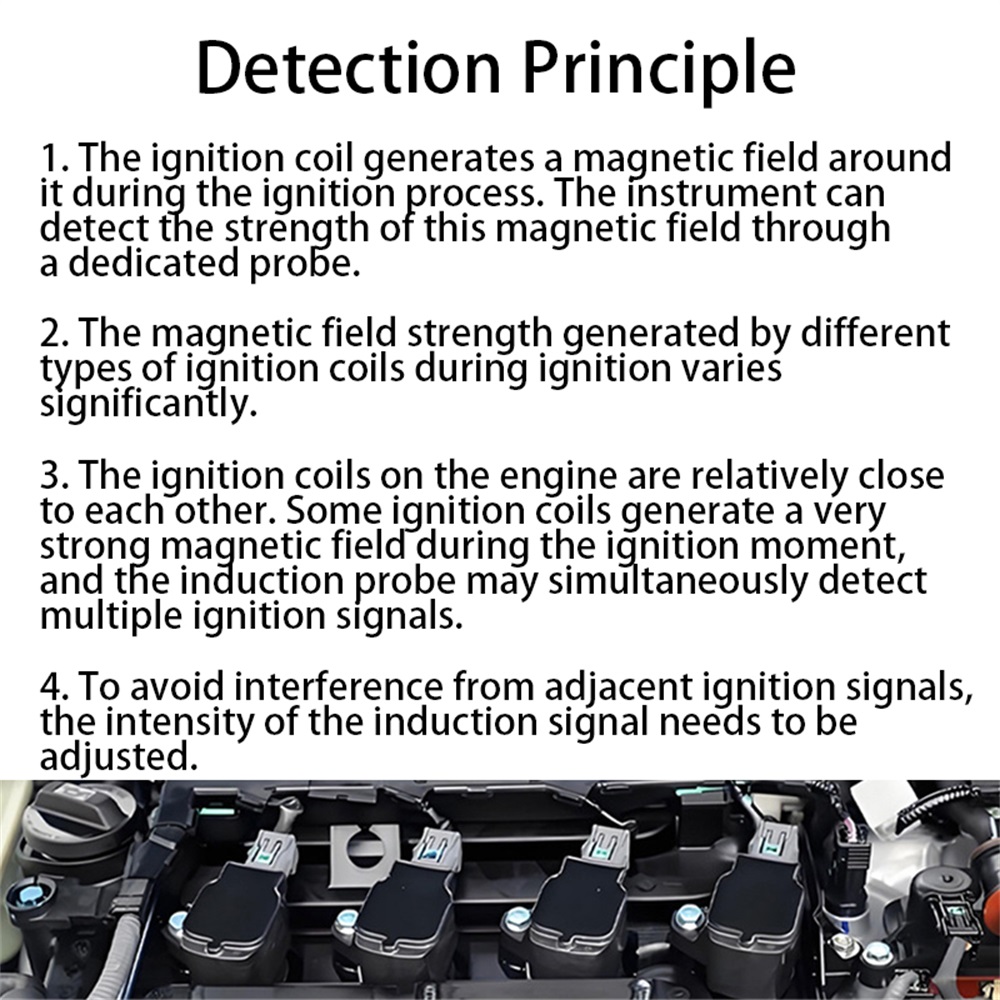 Detection Principle

1. The ignition coil generates a magnetic field around it during the ignition process. The instrument can detect the strength of this magnetic field through a dedicated probe.

2. The magnetic field strength generated by different types of ignition coils during ignition varies significantly.

3. The ignition coils on the engine are relatively close to each other. Some ignition coils generate a very strong magnetic field during the ignition moment, and the induction probe may simultaneously detect multiple ignition signals.

4. To avoid interference from adjacent ignition signals, the intensity of the induction signal needs to be adjusted.